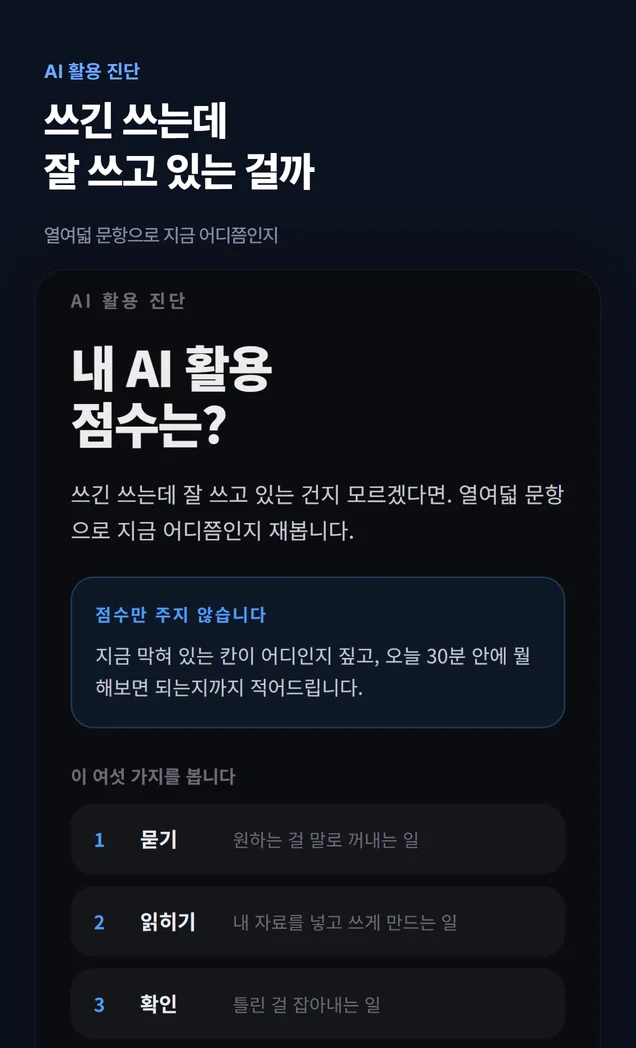 AI 활용 진단

쓰긴 쓰는데
잘 쓰고 있는 걸까

열여덟 문항으로 지금 어디쯤인지

AI 활용 진단

내 AI 활용
점수는?

쓰긴 쓰는데 잘 쓰고 있는 건지 모르겠다면. 열여덟 문항으로 지금 어디쯤인지 재봅니다.

점수만 주지 않습니다

지금 막혀 있는 칸이 어디인지 짚고, 오늘 30분 안에 뭘 해보면 되는지까지 적어드립니다.

이 여섯 가지를 봅니다

1 묻기 원하는 걸 말로 꺼내는 일

2 읽히기 내 자료를 넣고 쓰게 만드는 일

3 확인 틀린 걸 잡아내는 일